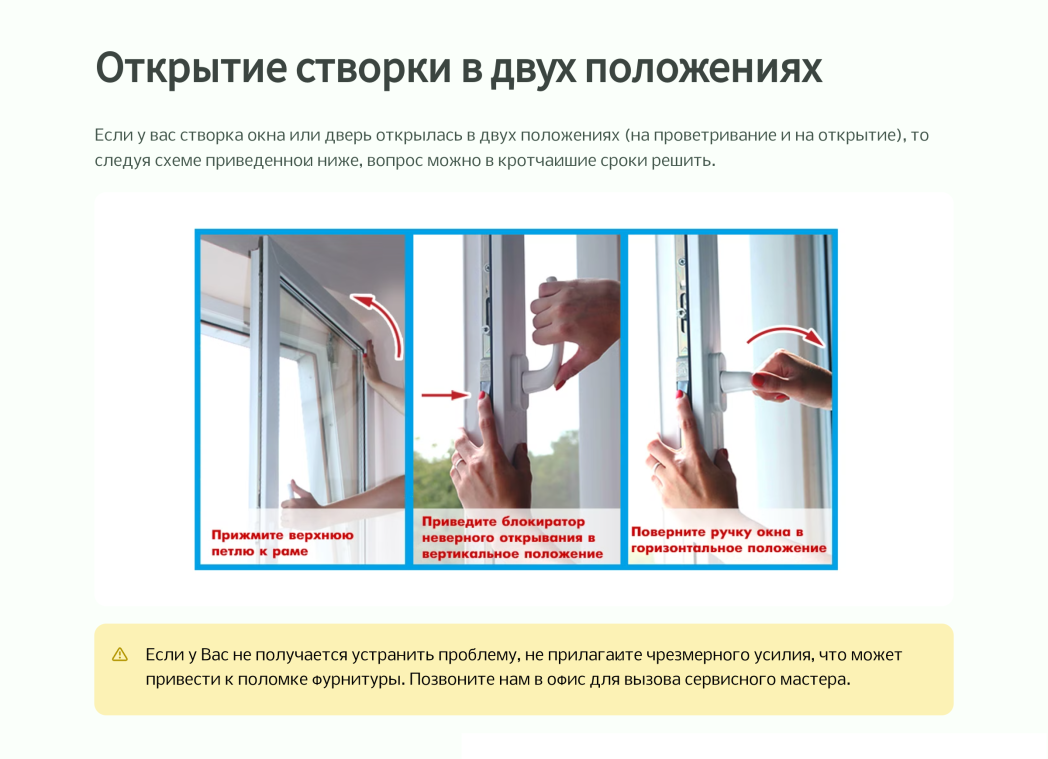 Открытие створки в двух положениях

Если у вас створка окна или дверь открылась в двух положениях (на проветривание и на открытие), то следуя схеме приведенной ниже, вопрос можно в кротчайшие сроки решить.

Прижмите верхнюю петлю к раме

Приведите блокиратор неверного открывания в вертикальное положение

Поверните ручку окна в горизонтальное положение

Если у Вас не получается устранить проблему, не прилагайте чрезмерного усилия, что может привести к поломке фурнитуры. Позвоните нам в офис для вызова сервисного мастера.